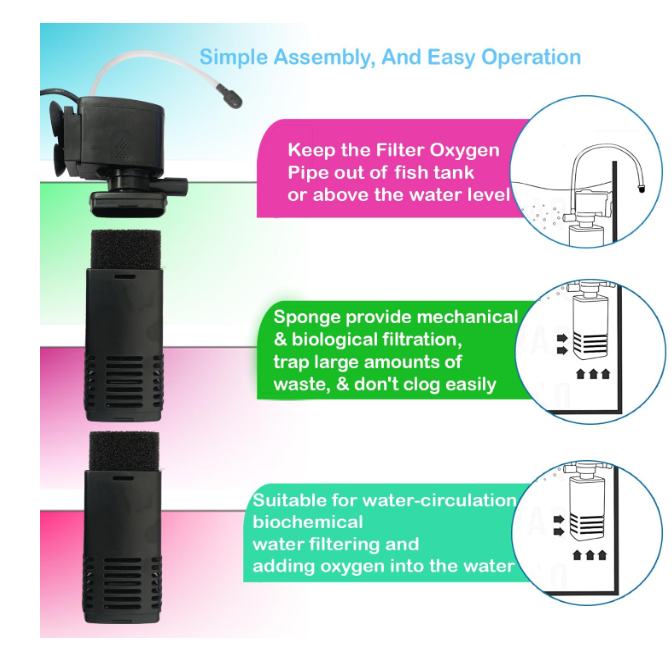 Simple Assembly, And Easy Operation

Keep the Filter Oxygen Pipe out of fish tank or above the water level

Sponge provide mechanical & biological filtration, trap large amounts of waste, & don't clog easily

Suitable for water-circulation biochemical water filtering and adding oxygen into the water