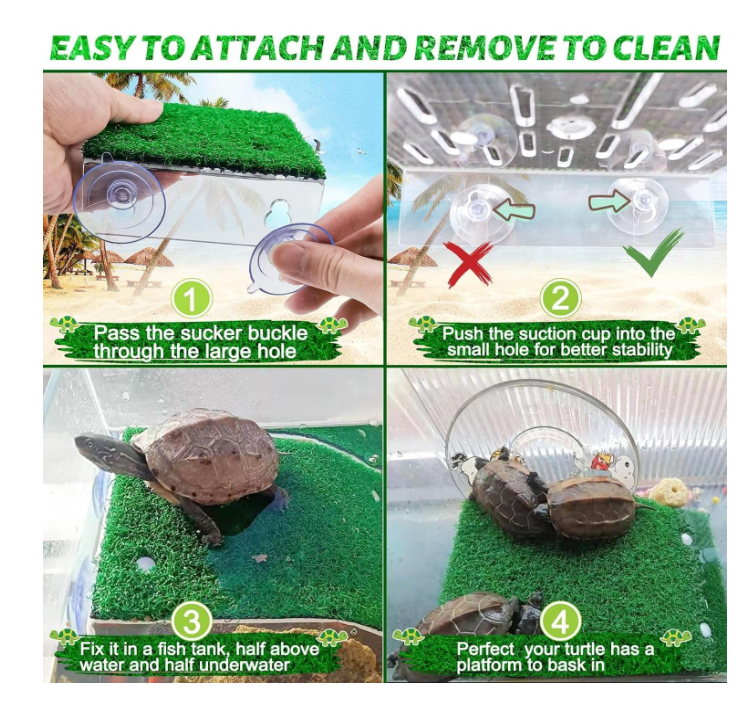 EASY TO ATTACH AND REMOVE TO CLEAN

1
Pass the sucker buckle through the large hole

2
Push the suction cup into the small hole for better stability

3
Fix it in a fish tank, half above water and half underwater

4
Perfect your turtle has a platform to bask in