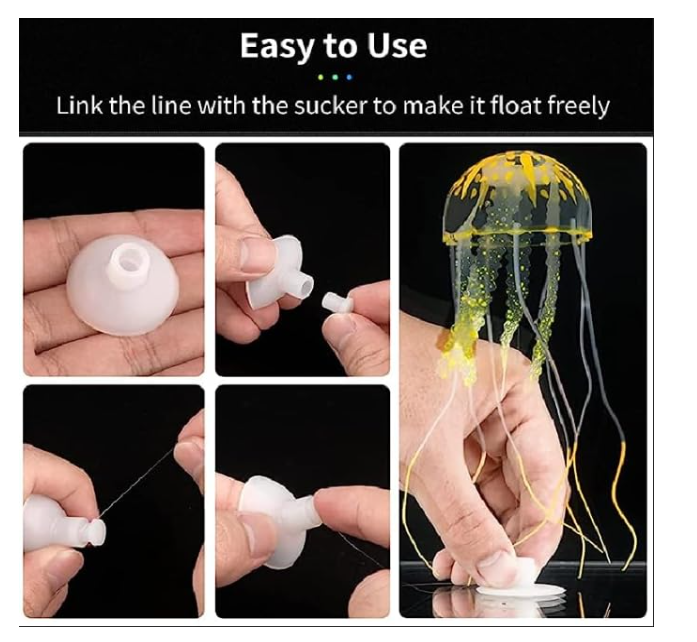 Easy to Use

Link the line with the sucker to make it float freely