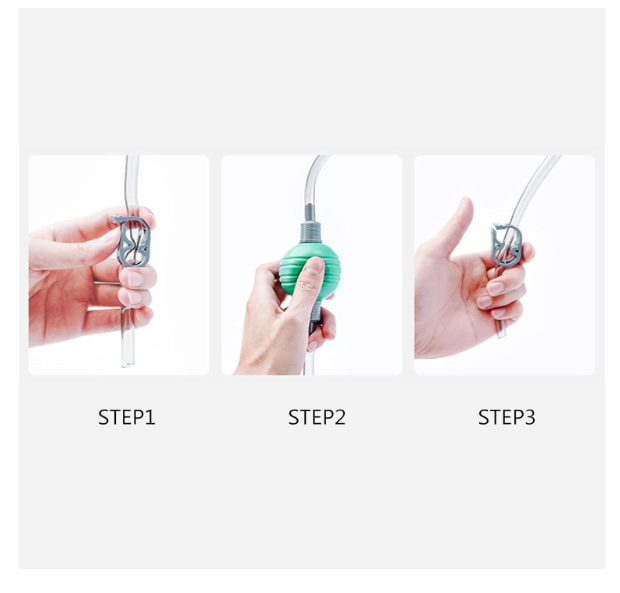 STEP1

STEP2

STEP3